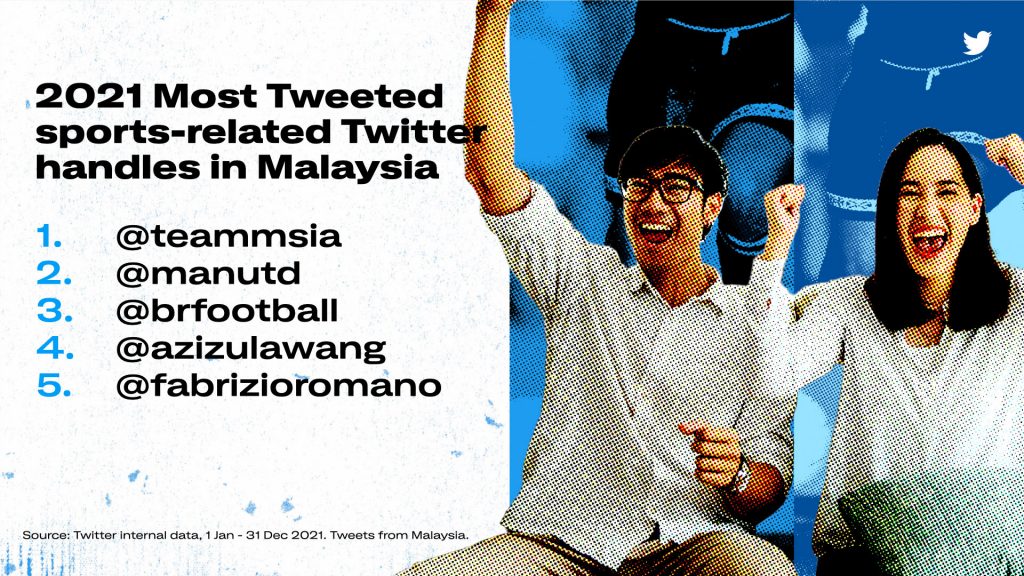 2021 Most Tweeted sports-related Twitter handles in Malaysia

1. @teammsia
2. @manutd
3. @brfootball
4. @azizulawang
5. @fabrizioromano

Source: Twitter internal data, 1 Jan - 31 Dec 2021. Tweets from Malaysia.